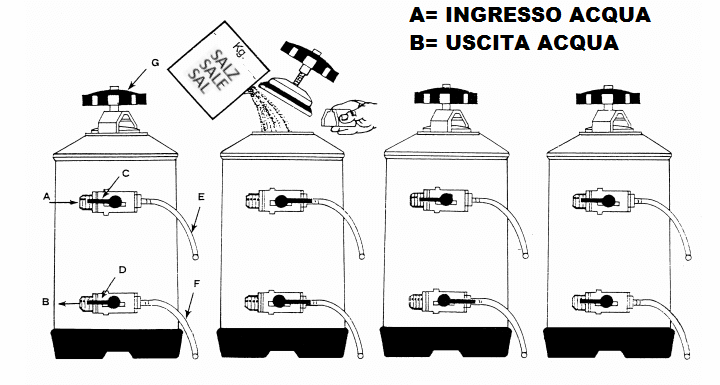 A= INGRESSO ACQUA
B= USCITA ACQUA

G

Kg.
SALZ
SALE
SAL

C

A

E

D

B

F